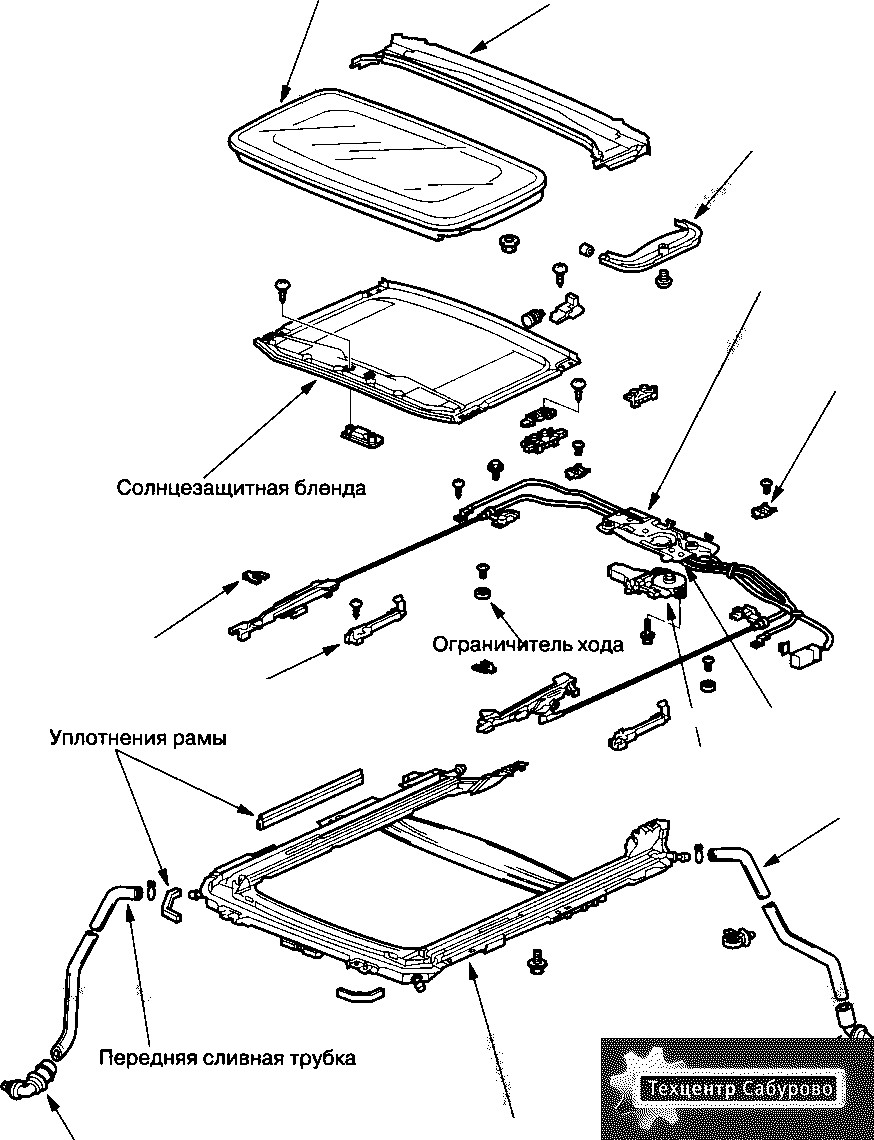 Солнцезащитная бленда

Ограничитель хода

Уплотнения рамы

Передняя сливная трубка

Техцентр Сабурово