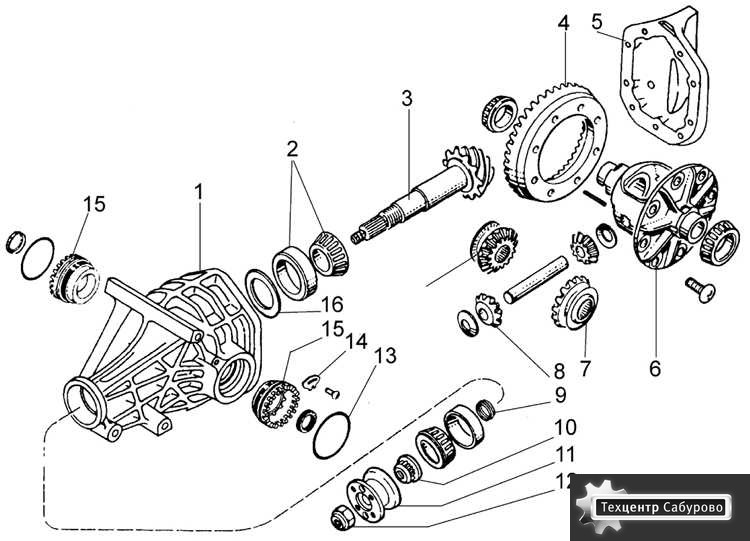 4
5
3
2
1
15
16
15
14
13
8
7
6
9
10
11
12
Техцентр Сабурово